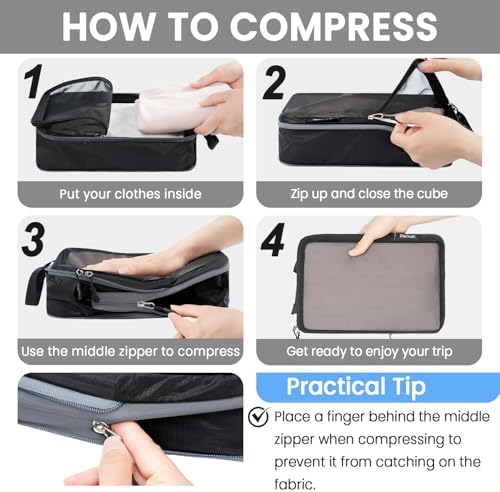 HOW TO COMPRESS

1

Put your clothes inside

2

Zip up and close the cube

3

Use the middle zipper to compress

4

Get ready to enjoy your trip

Practical Tip

Place a finger behind the middle zipper when compressing to prevent it from catching on the fabric.